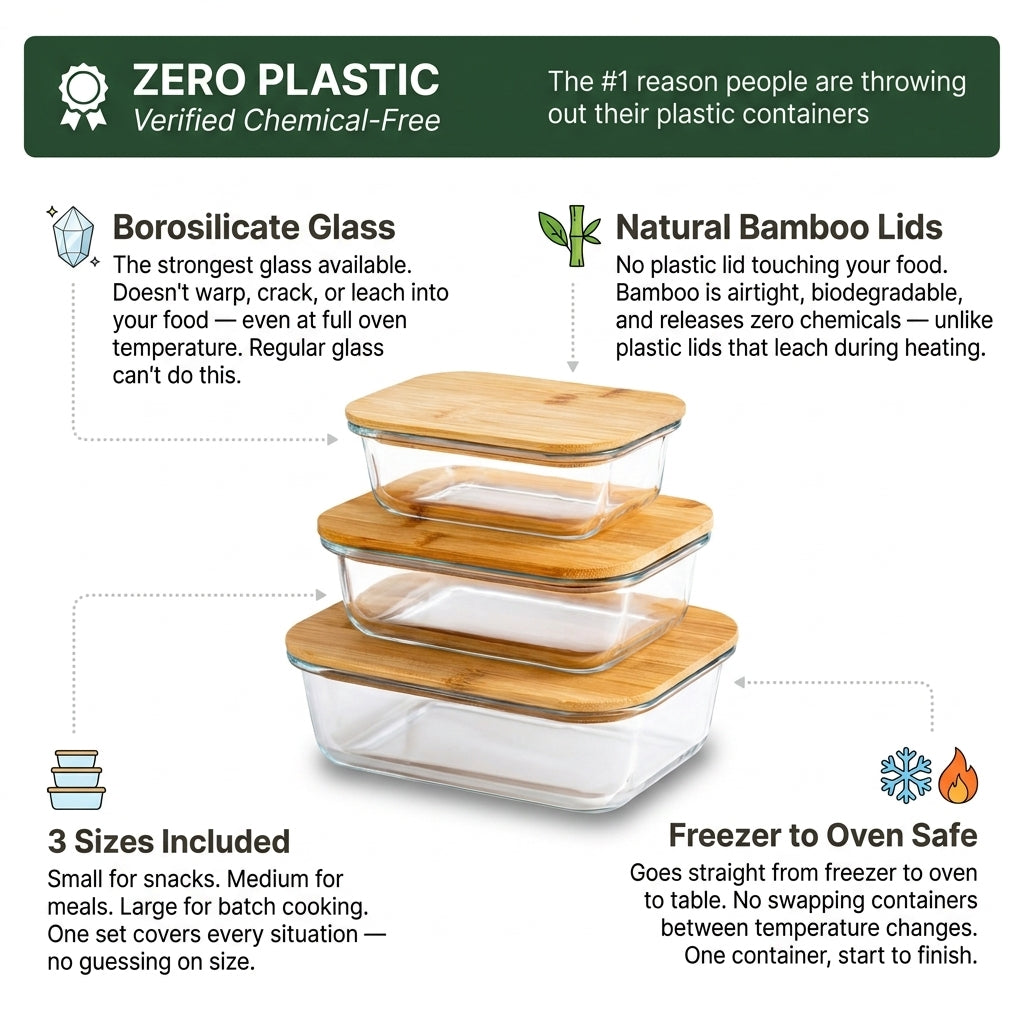 ZERO PLASTIC
Verified Chemical-Free

The #1 reason people are throwing out their plastic containers

Borosilicate Glass
The strongest glass available. Doesn't warp, crack, or leach into your food — even at full oven temperature. Regular glass can't do this.

Natural Bamboo Lids
No plastic lid touching your food. Bamboo is airtight, biodegradable, and releases zero chemicals — unlike plastic lids that leach during heating.

3 Sizes Included
Small for snacks. Medium for meals. Large for batch cooking. One set covers every situation — no guessing on size.

Freezer to Oven Safe
Goes straight from freezer to oven to table. No swapping containers between temperature changes. One container, start to finish.